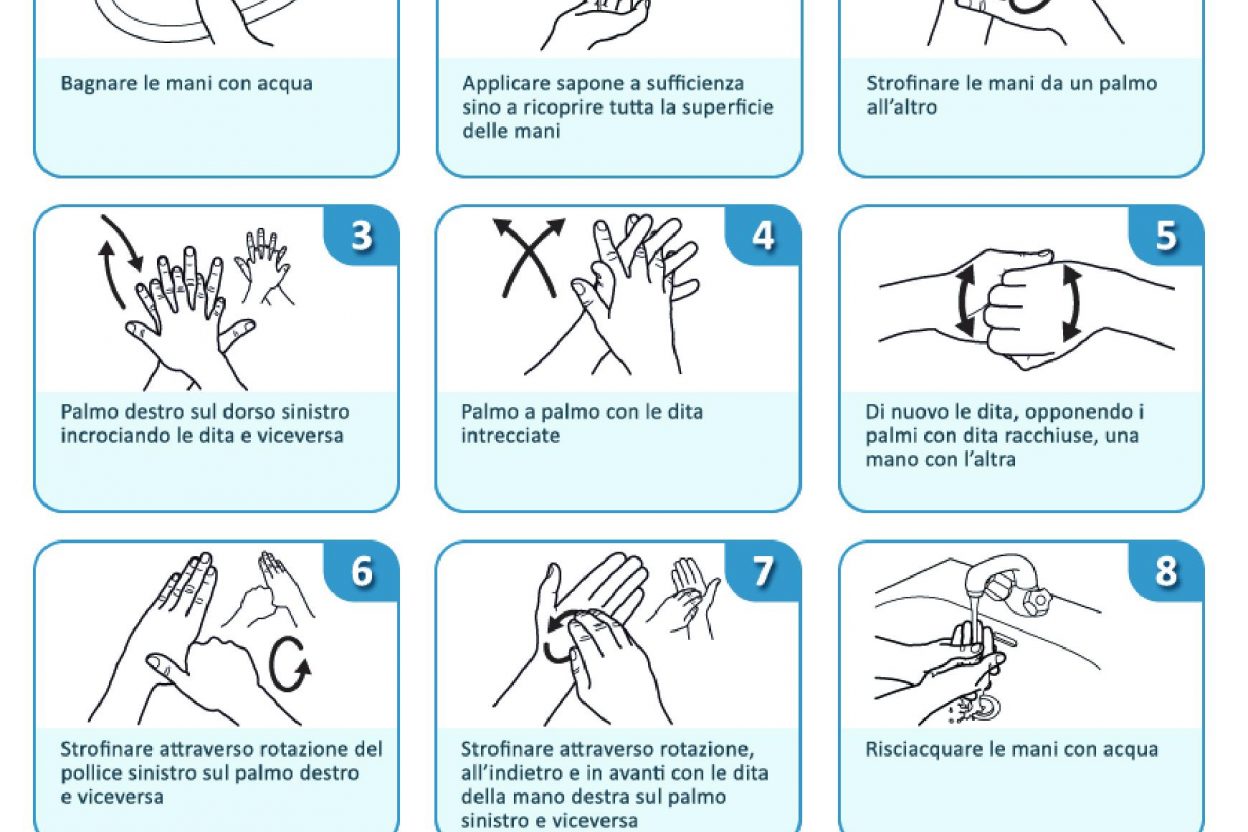 Bagnare le mani con acqua

Applicare sapone a sufficienza sino a ricoprire tutta la superficie delle mani

Strofinare le mani da un palmo all'altro

3

Palmo destro sul dorso sinistro incrociando le dita e viceversa

4

Palmo a palmo con le dita intrecciate

5

Di nuovo le dita, opponendo i palmi con dita racchiuse, una mano con l'altra

6

Strofinare attraverso rotazione del pollice sinistro sul palmo destro e viceversa

7

Strofinare attraverso rotazione, all'indietro e in avanti con le dita della mano destra sul palmo sinistro e viceversa

8

Risciacquare le mani con acqua