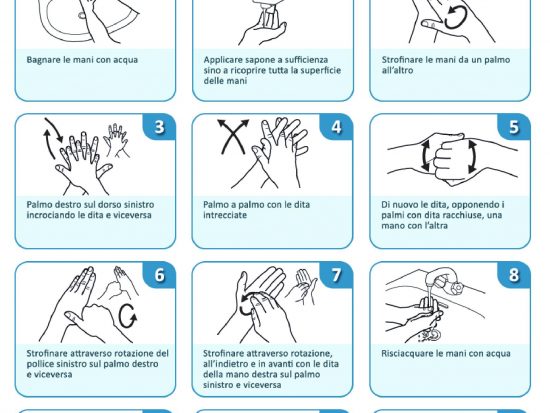 Bagnare le mani con acqua

Applicare sapone a sufficienza sino a ricoprire tutta la superficie delle mani

Strofinare le mani da un palmo all'altro

3

Palmo destro sul dorso sinistro incrociando le dita e viceversa

4

Palmo a palmo con le dita intrecciate

5

Di nuovo le dita, opponendo i palmi con dita racchiuse, una mano con l'altra

6

Strofinare attraverso rotazione del pollice sinistro sul palmo destro e viceversa

7

Strofinare attraverso rotazione, all'indietro e in avanti con le dita della mano destra sul palmo sinistro e viceversa

8

Risciacquare le mani con acqua