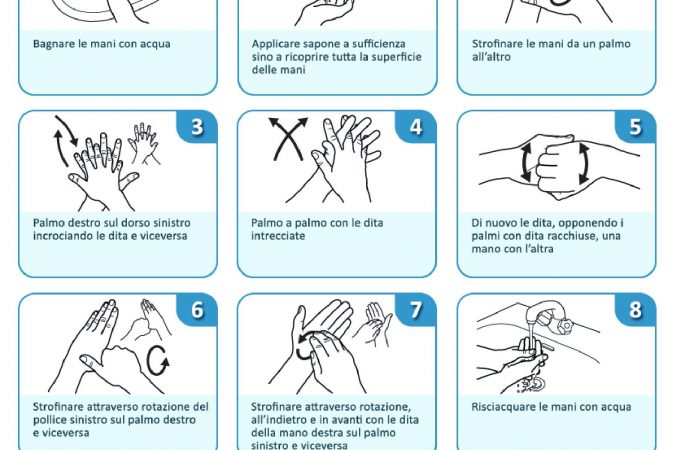 Bagnare le mani con acqua

Applicare sapone a sufficienza sino a ricoprire tutta la superficie delle mani

Strofinare le mani da un palmo all'altro

3

Palmo destro sul dorso sinistro incrociando le dita e viceversa

4

Palmo a palmo con le dita intrecciate

5

Di nuovo le dita, opponendo i palmi con dita racchiuse, una mano con l'altra

6

Strofinare attraverso rotazione del pollice sinistro sul palmo destro e viceversa

7

Strofinare attraverso rotazione, all'indietro e in avanti con le dita della mano destra sul palmo sinistro e viceversa

8

Risciacquare le mani con acqua