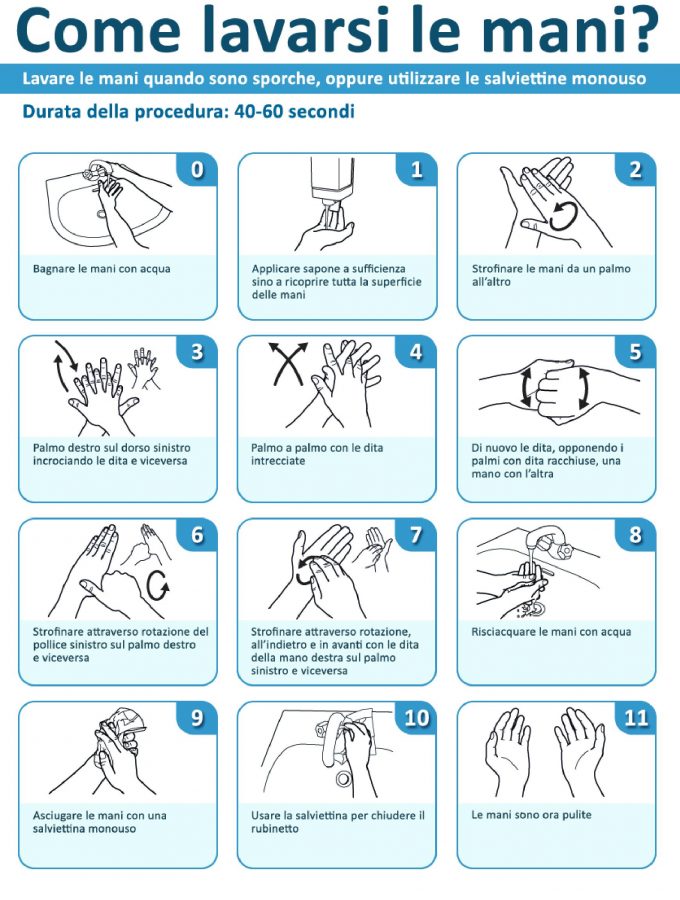 Come lavarsi le mani?

Lavare le mani quando sono sporche, oppure utilizzare le salviettine monouso

Durata della procedura: 40-60 secondi

0
Bagnare le mani con acqua

1
Applicare sapone a sufficienza sino a ricoprire tutta la superficie delle mani

2
Strofinare le mani da un palmo all'altro

3
Palmo destro sul dorso sinistro incrociando le dita e viceversa

4
Palmo a palmo con le dita intrecciate

5
Di nuovo le dita, opponendo i palmi con dita racchiuse, una mano con l'altra

6
Strofinare attraverso rotazione del pollice sinistro sul palmo destro e viceversa

7
Strofinare attraverso rotazione, all'indietro e in avanti con le dita della mano destra sul palmo sinistro e viceversa

8
Risciacquare le mani con acqua

9
Asciugare le mani con una salviettina monouso

10
Usare la salviettina per chiudere il rubinetto

11
Le mani sono ora pulite