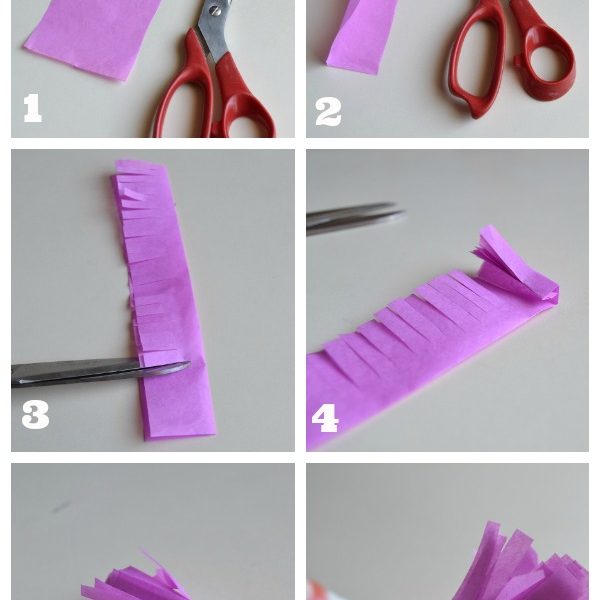 1

2

3

4