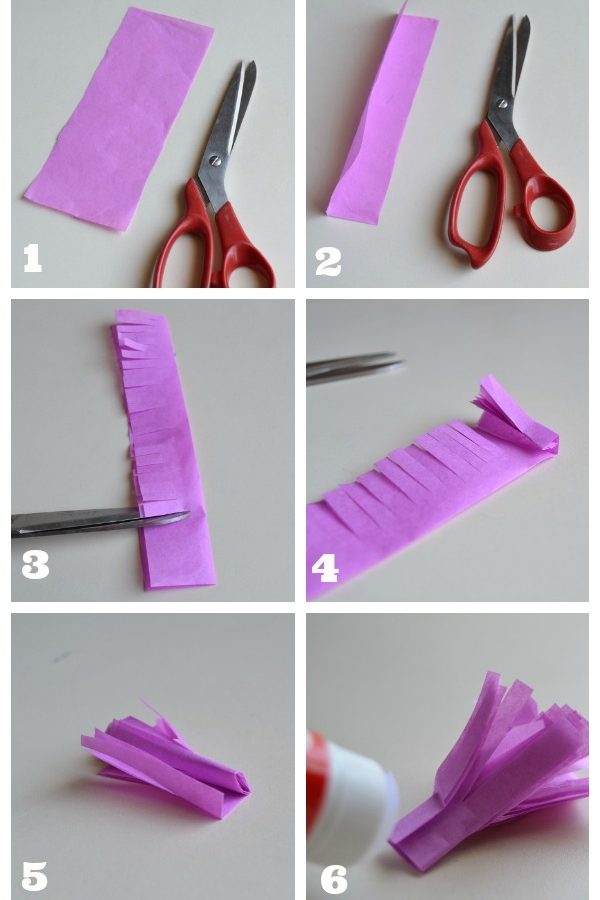 1

2

3

4

5

6