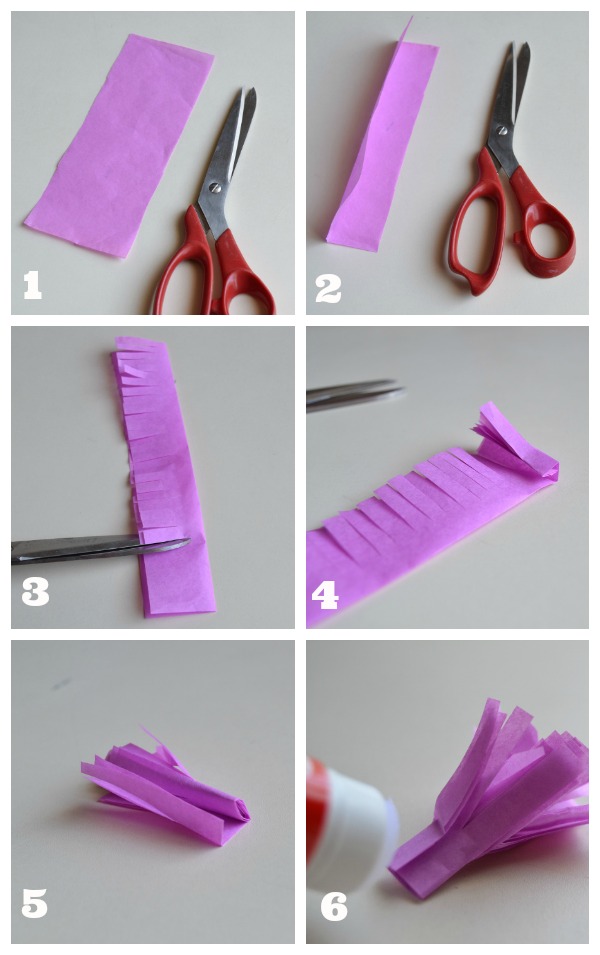 1
2
3
4
5
6