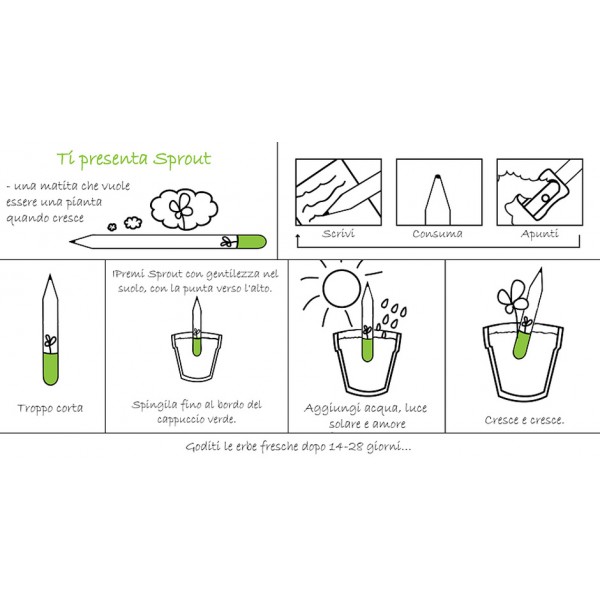 Ti presenta Sprout

- una matita che vuole essere una pianta quando cresce

Scrivi

Consuma

Apunti

Troppo corta

!Premi Sprout con gentilezza nel suolo, con la punta verso l'alto.

Spingila fino al bordo del cappuccio verde.

Aggiungi acqua, luce solare e amore

Cresce e cresce.

Goditi le erbe fresche dopo 14-28 giorni...